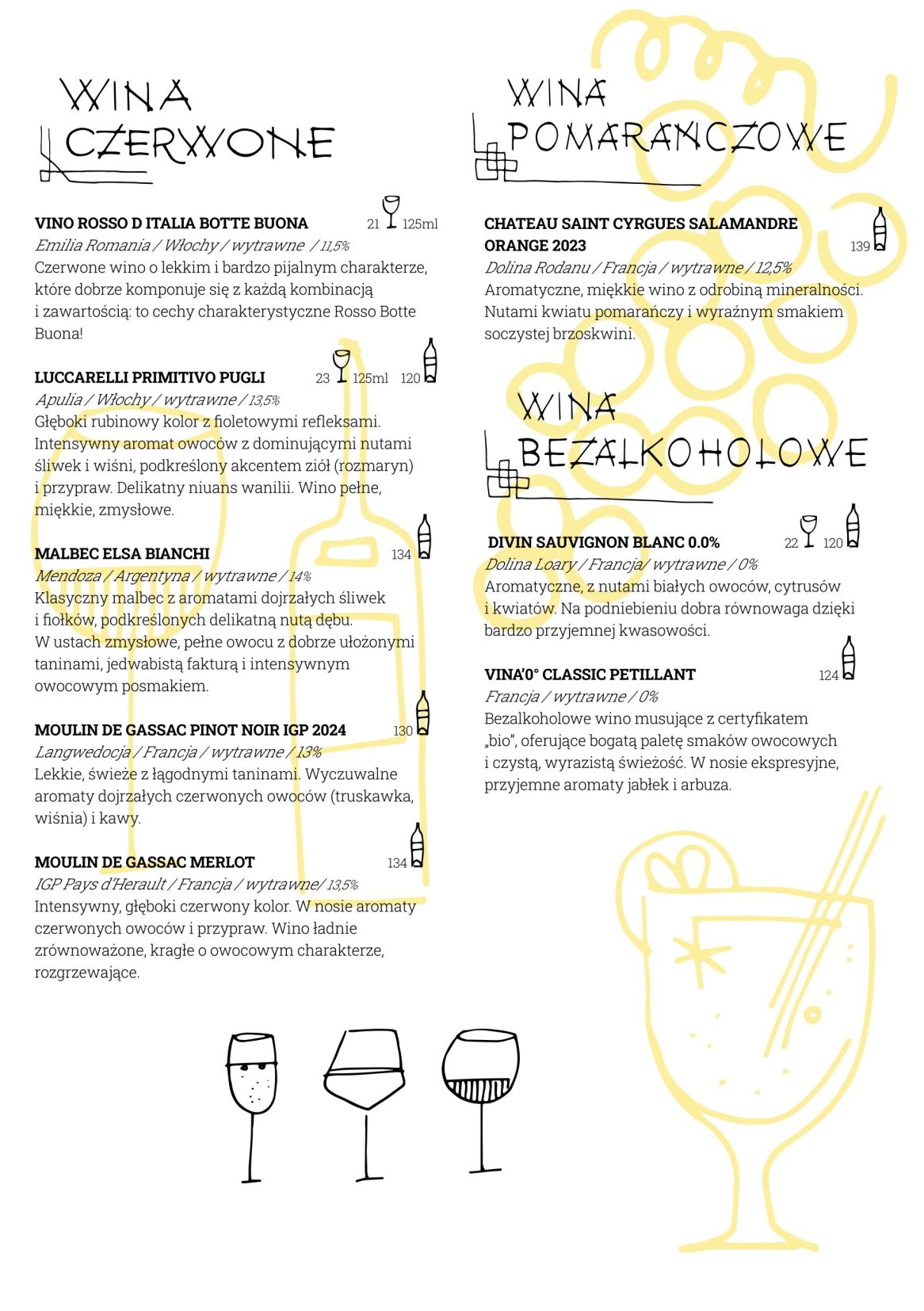 WINA CZERWONE

VINO ROSSO D ITALIA BOTTE BUONA 21 125ml
Emilia Romania / Włochy / wytrawne / 11,5%
Czerwone wino o lekkim i bardzo pijalnym charakterze, które dobrze komponuje się z każdą kombinacją i zawartością: to cechy charakterystyczne Rosso Botte Buona!

LUCCARELLI PRIMITIVO PUGLI 23 125ml 120
Apulia / Włochy / wytrawne / 13,5%
Głęboki rubinowy kolor z fioletowymi refleksami. Intensywny aromat owoców z dominującymi nutami śliwek i wiśni, podkreślony akcentem ziół (rozmaryn) i przypraw. Delikatny niuans wanilii. Wino pełne, miękkie, zmysłowe.

MALBEC ELSA BIANCHI 134
Mendoza / Argentyna / wytrawne / 14%
Klasyczny malbec z aromatami dojrzałych śliwek i fiołków, podkreślonych delikatną nutą dębu. W ustach zmysłowe, pełne owocu z dobrze ułożonymi taninami, jedwabistą fakturą i intensywnym owocowym posmakiem.

MOULIN DE GASSAC PINOT NOIR IGP 2024 130
Langwedocja / Francja / wytrawne / 13%
Lekkie, świeże z łagodnymi taninami. Wyczuwalne aromaty dojrzałych czerwonych owoców (truskawka, wiśnia) i kawy.

MOULIN DE GASSAC MERLOT 134
IGP Pays d'Herault / Francja / wytrawne/ 13,5%
Intensywny, głęboki czerwony kolor. W nosie aromaty czerwonych owoców i przypraw. Wino ładnie zrównoważone, kragłe o owocowym charakterze, rozgrzewające.

WINA POMARAŃCZOWE

CHATEAU SAINT CYRGUES SALAMANDRE ORANGE 2023 139
Dolina Rodanu / Francja / wytrawne / 12,5%
Aromatyczne, miękkie wino z odrobiną mineralności. Nutami kwiatu pomarańczy i wyraźnym smakiem soczystej brzoskwini.

WINA BEZALKOHOLOWE

DIVIN SAUVIGNON BLANC 0.0% 22 120
Dolina Loary / Francja/ wytrawne / 0%
Aromatyczne, z nutami białych owoców, cytrusów i kwiatów. Na podniebieniu dobra równowaga dzięki bardzo przyjemnej kwasowości.

VINA'0° CLASSIC PETILLANT 124
Francja / wytrawne / 0%
Bezalkoholowe wino musujące z certyfikatem „bio", oferujące bogatą paletę smaków owocowych i czystą, wyrazistą świeżość. W nosie ekspresyjne, przyjemne aromaty jabłek i arbuza.