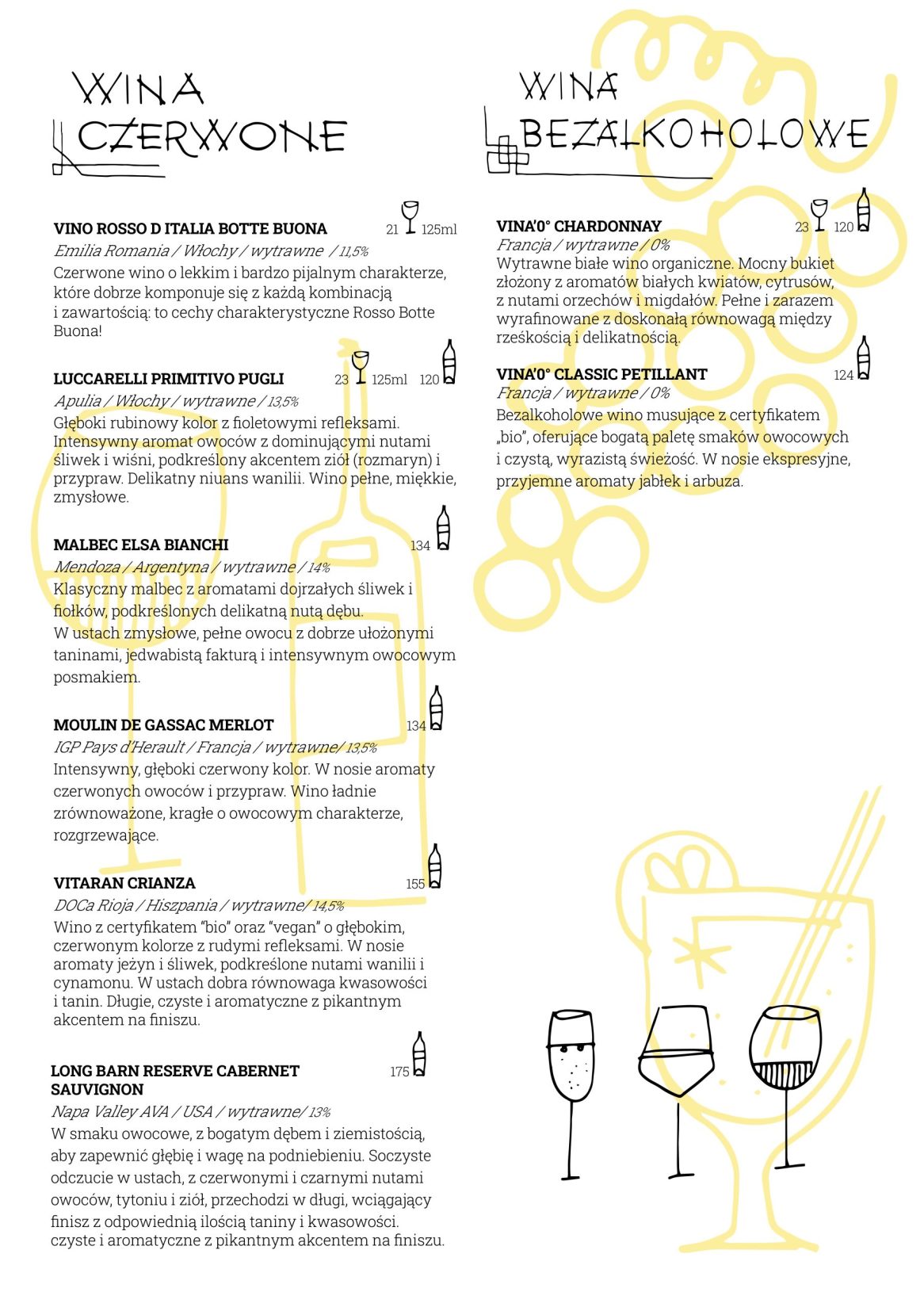 WINA CZERWONE

VINO ROSSO D ITALIA BOTTE BUONA 21 125ml
Emilia Romania / Włochy / wytrawne / 11,5%
Czerwone wino o lekkim i bardzo pijalnym charakterze, które dobrze komponuje się z każdą kombinacją i zawartością: to cechy charakterystyczne Rosso Botte Buona!

LUCCARELLI PRIMITIVO PUGLI 23 125ml 120
Apulia / Włochy / wytrawne / 13,5%
Głęboki rubinowy kolor z fioletowymi refleksami. Intensywny aromat owoców z dominującymi nutami śliwek i wiśni, podkreślony akcentem ziół (rozmaryn) i przypraw. Delikatny niuans wanilii. Wino pełne, miękkie, zmysłowe.

MALBEC ELSA BIANCHI 134
Mendoza / Argentyna / wytrawne / 14%
Klasyczny malbec z aromatami dojrzałych śliwek i fiołków, podkreślonych delikatną nutą dębu.
W ustach zmysłowe, pełne owocu z dobrze ułożonymi taninami, jedwabistą fakturą i intensywnym owocowym posmakiem.

MOULIN DE GASSAC MERLOT 134
IGP Pays d'Herault / Francja / wytrawne/ 13,5%
Intensywny, głęboki czerwony kolor. W nosie aromaty czerwonych owoców i przypraw. Wino ładnie zrównoważone, kragłe o owocowym charakterze, rozgrzewające.

VITARAN CRIANZA 155
DOCa Rioja / Hiszpania / wytrawne/ 14,5%
Wino z certyfikatem "bio" oraz "vegan" o głębokim, czerwonym kolorze z rudymi refleksami. W nosie aromaty jeżyn i śliwek, podkreślone nutami wanilii i cynamonu. W ustach dobra równowaga kwasowości i tanin. Długie, czyste i aromatyczne z pikantnym akcentem na finiszu.

LONG BARN RESERVE CABERNET SAUVIGNON 175
Napa Valley AVA / USA / wytrawne/ 13%
W smaku owocowe, z bogatym dębem i ziemistością, aby zapewnić głębię i wagę na podniebieniu. Soczyste odczucie w ustach, z czerwonymi i czarnymi nutami owoców, tytoniu i ziół, przechodzi w długi, wciągający finisz z odpowiednią ilością taniny i kwasowości. czyste i aromatyczne z pikantnym akcentem na finiszu.

WINA BEZALKOHOLOWE

VINA'0° CHARDONNAY 23 120
Francja / wytrawne / 0%
Wytrawne białe wino organiczne. Mocny bukiet złożony z aromatów białych kwiatów, cytrusów, z nutami orzechów i migdałów. Pełne i zarazem wyrafinowane z doskonałą równowagą między rześkością i delikatnością.

VINA'0° CLASSIC PETILLANT 124
Francja / wytrawne / 0%
Bezalkoholowe wino musujące z certyfikatem „bio", oferujące bogatą paletę smaków owocowych i czystą, wyrazistą świeżość. W nosie ekspresyjne, przyjemne aromaty jabłek i arbuza.