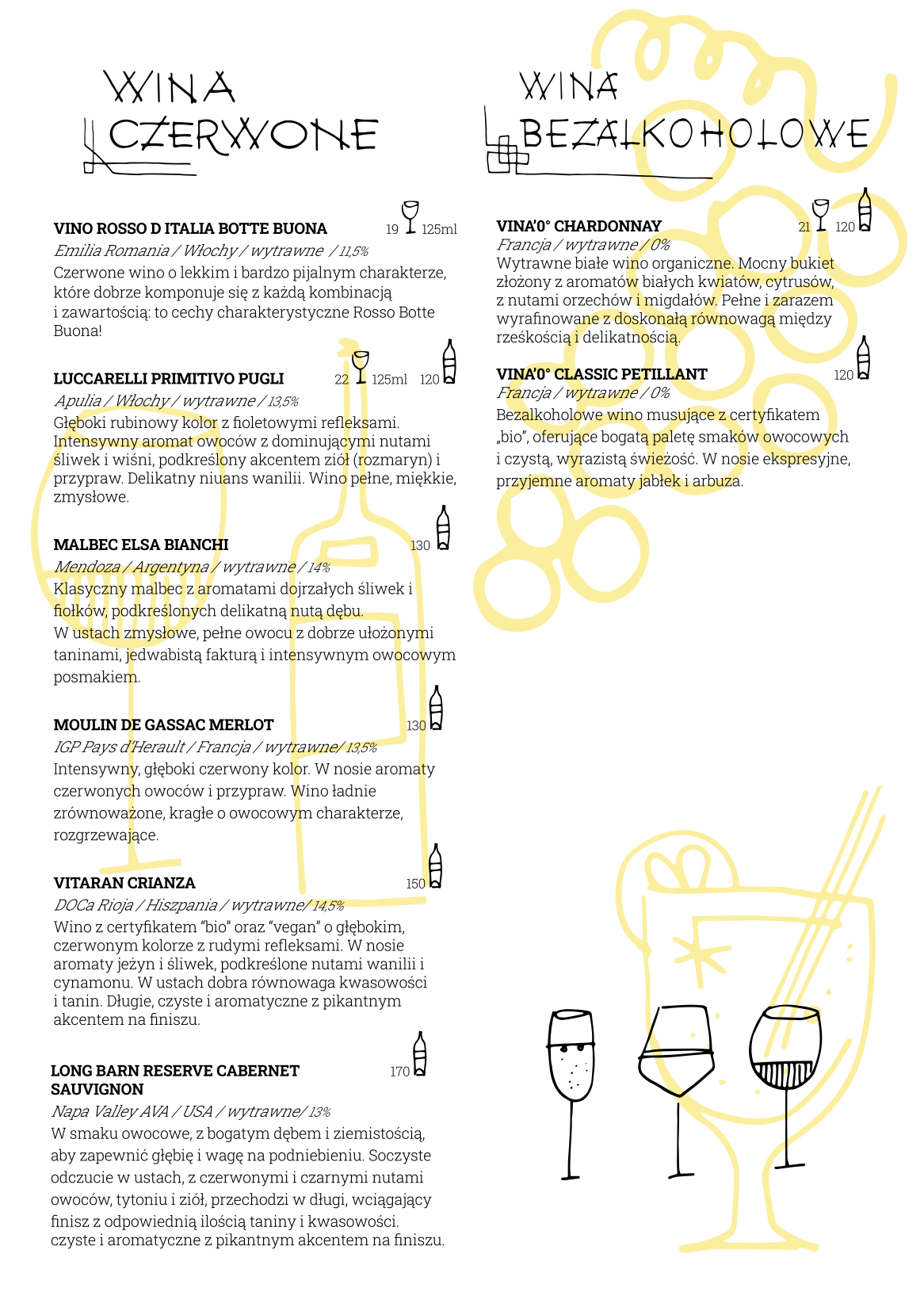 WINA CZERWONE

VINO ROSSO D ITALIA BOTTE BUONA 19 125ml
Emilia Romania / Włochy / wytrawne / 11,5%
Czerwone wino o lekkim i bardzo pijalnym charakterze, które dobrze komponuje się z każdą kombinacją i zawartością: to cechy charakterystyczne Rosso Botte Buona!

LUCCARELLI PRIMITIVO PUGLI 22 125ml 120
Apulia / Włochy / wytrawne / 13,5%
Głęboki rubinowy kolor z fioletowymi refleksami. Intensywny aromat owoców z dominującymi nutami śliwek i wiśni, podkreślony akcentem ziół (rozmaryn) i przypraw. Delikatny niuans wanilii. Wino pełne, miękkie, zmysłowe.

MALBEC ELSA BIANCHI 130
Mendoza / Argentyna / wytrawne / 14%
Klasyczny malbec z aromatami dojrzałych śliwek i fiołków, podkreślonych delikatną nutą dębu.
W ustach zmysłowe, pełne owocu z dobrze ułożonymi taninami, jedwabistą fakturą i intensywnym owocowym posmakiem.

MOULIN DE GASSAC MERLOT 130
IGP Pays d'Herault / Francja / wytrawne/ 13,5%
Intensywny, głęboki czerwony kolor. W nosie aromaty czerwonych owoców i przypraw. Wino ładnie zrównoważone, kragłe o owocowym charakterze, rozgrzewające.

VITARAN CRIANZA 150
DOCa Rioja / Hiszpania / wytrawne/ 14,5%
Wino z certyfikatem "bio" oraz "vegan" o głębokim, czerwonym kolorze z rudymi refleksami. W nosie aromaty jeżyn i śliwek, podkreślone nutami wanilii i cynamonu. W ustach dobra równowaga kwasowości i tanin. Długie, czyste i aromatyczne z pikantnym akcentem na finiszu.

LONG BARN RESERVE CABERNET SAUVIGNON 170
Napa Valley AVA / USA / wytrawne/ 13%
W smaku owocowe, z bogatym dębem i ziemistością, aby zapewnić głębię i wagę na podniebieniu. Soczyste odczucie w ustach, z czerwonymi i czarnymi nutami owoców, tytoniu i ziół, przechodzi w długi, wciągający finisz z odpowiednią ilością taniny i kwasowości. czyste i aromatyczne z pikantnym akcentem na finiszu.

WINA BEZALKOHOLOWE

VINA'0° CHARDONNAY 21 120
Francja / wytrawne / 0%
Wytrawne białe wino organiczne. Mocny bukiet złożony z aromatów białych kwiatów, cytrusów, z nutami orzechów i migdałów. Pełne i zarazem wyrafinowane z doskonałą równowagą między rześkością i delikatnością.

VINA'0° CLASSIC PETILLANT 120
Francja / wytrawne / 0%
Bezalkoholowe wino musujące z certyfikatem „bio", oferujące bogatą paletę smaków owocowych i czystą, wyrazistą świeżość. W nosie ekspresyjne, przyjemne aromaty jabłek i arbuza.